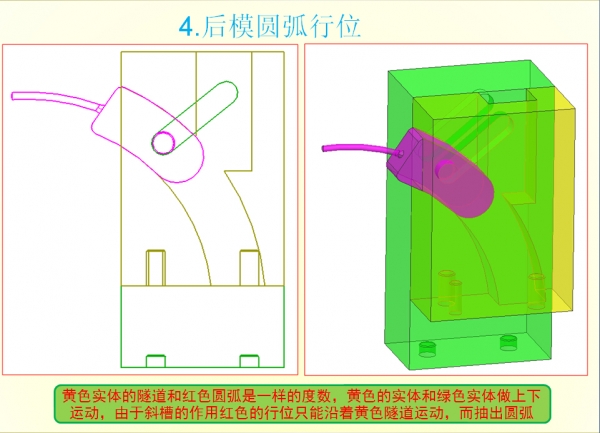 4.后模圆弧行位

黄色实体的隧道和红色圆弧是一样的度数，黄色的实体和绿色实体做上下运动，由于斜槽的作用红色的行位只能沿着黄色隧道运动，而抽出圆弧