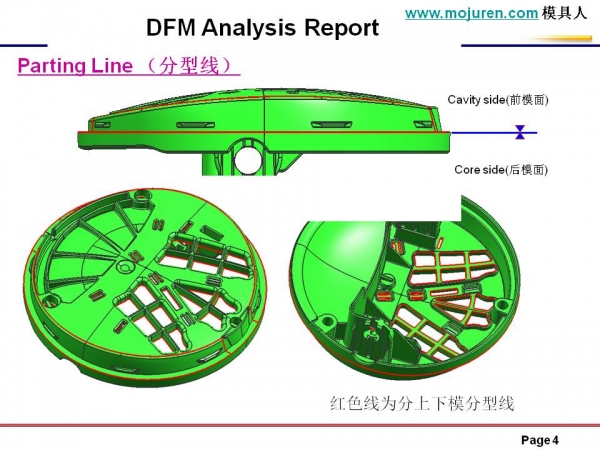 www.mojuren.com 模具人

DFM Analysis Report

Parting Line （分型线）

Cavity side(前模面)

Core side(后模面)

红色线为分上下模分型线

Page 4