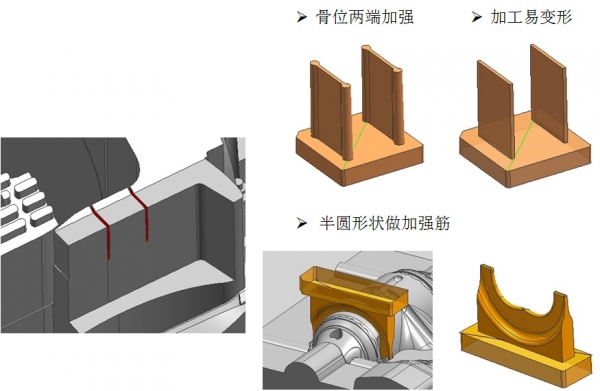 ➢ 骨位两端加强

➢ 加工易变形

➢ 半圆形状做加强筋