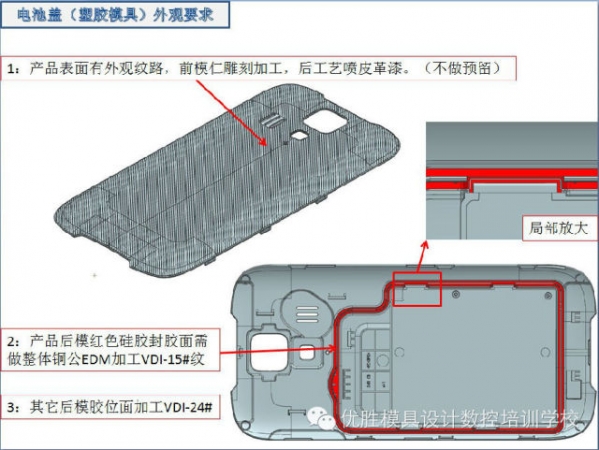 电池盖（塑胶模具）外观要求

1：产品表面有外观纹路，前模仁雕刻加工，后工艺喷皮革漆。（不做预留）

局部放大

2：产品后模红色硅胶封胶面需做整体铜公EDM加工VDI-15#纹

3：其它后模胶位面加工VDI-24#

优胜模具设计数控培训学校