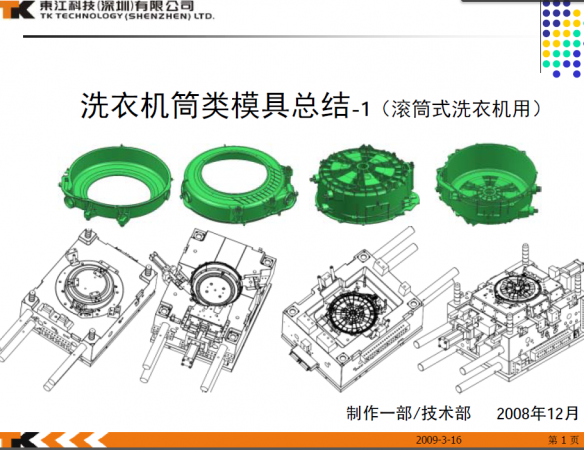 TK 東江科技(深圳)有限公司
TK TECHNOLOGY (SHENZHEN) LTD.

洗衣机筒类模具总结-1（滚筒式洗衣机用）

制作一部/技术部　2008年12月

TK

2009-3-16

第 1 页