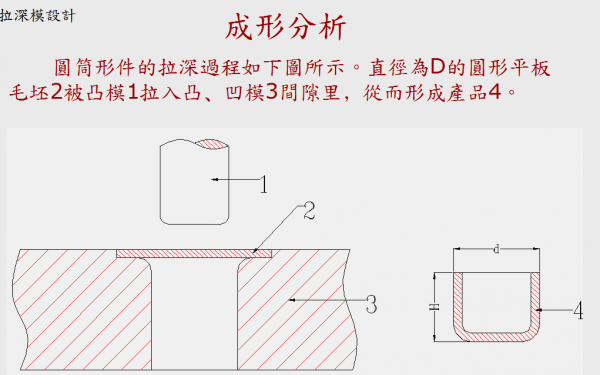 拉深模設計

成形分析

圓筒形件的拉深過程如下圖所示。直徑為D的圓形平板毛坯2被凸模1拉入凸、凹模3間隙里，從而形成產品4。

1
2
3
d
H
4