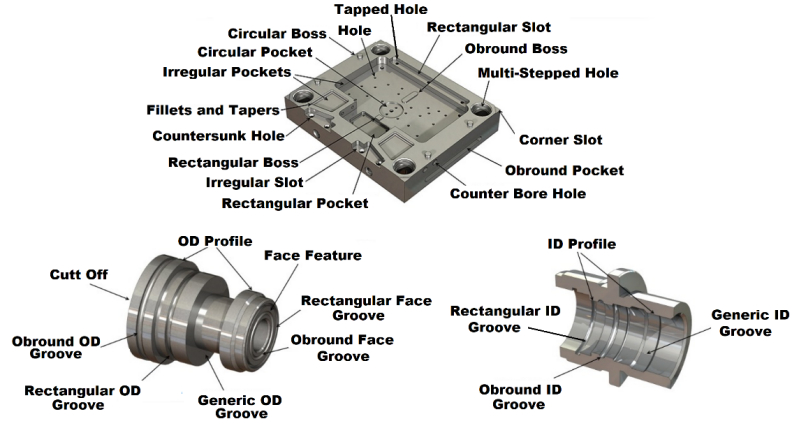 Tapped Hole
Circular Boss
Hole
Rectangular Slot
Circular Pocket
Obround Boss
Irregular Pockets
Multi-Stepped Hole
Fillets and Tapers
Countersunk Hole
Corner Slot
Rectangular Boss
Obround Pocket
Irregular Slot
Counter Bore Hole
Rectangular Pocket

OD Profile
Face Feature
Cutt Off
Rectangular Face Groove
Obround OD Groove
Obround Face Groove
Rectangular OD Groove
Generic OD Groove

ID Profile
Rectangular ID Groove
Generic ID Groove
Obround ID Groove