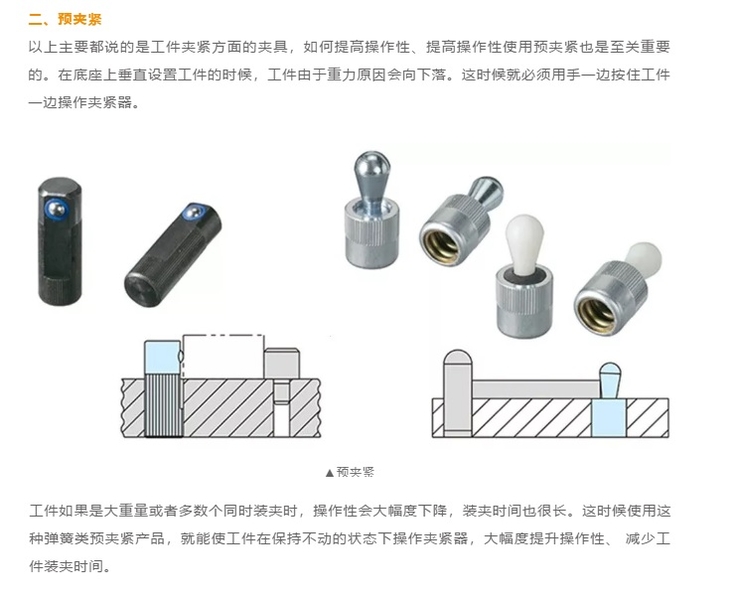 二、预夹紧

以上主要都说的是工件夹紧方面的夹具，如何提高操作性、提高操作性使用预夹紧也是至关重要的。在底座上垂直设置工件的时候，工件由于重力原因会向下落。这时候就必须用手一边按住工件一边操作夹紧器。

▲预夹紧

工件如果是大重量或者多数个同时装夹时，操作性会大幅度下降，装夹时间也很长。这时候使用这种弹簧类预夹紧产品，就能使工件在保持不动的状态下操作夹紧器，大幅度提升操作性、 减少工件装夹时间。