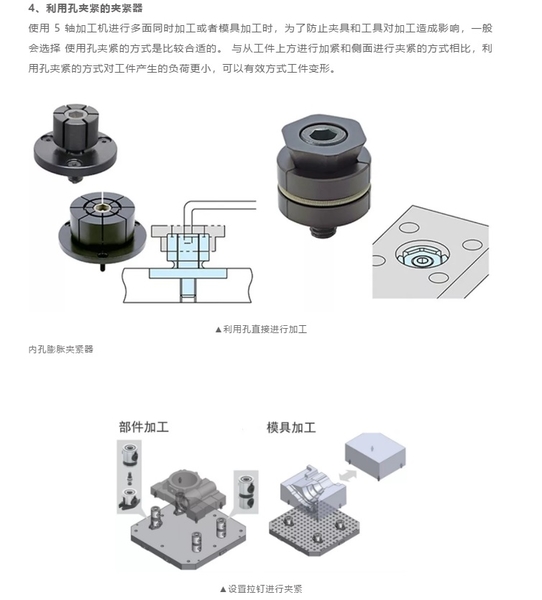 4、利用孔夹紧的夹紧器

使用 5 轴加工机进行多面同时加工或者模具加工时，为了防止夹具和工具对加工造成影响，一般会选择 使用孔夹紧的方式是比较合适的。 与从工件上方进行加紧和侧面进行夹紧的方式相比，利用孔夹紧的方式对工件产生的负荷更小，可以有效方式工件变形。

▲利用孔直接进行加工

内孔膨胀夹紧器

部件加工

模具加工

▲设置拉钉进行夹紧