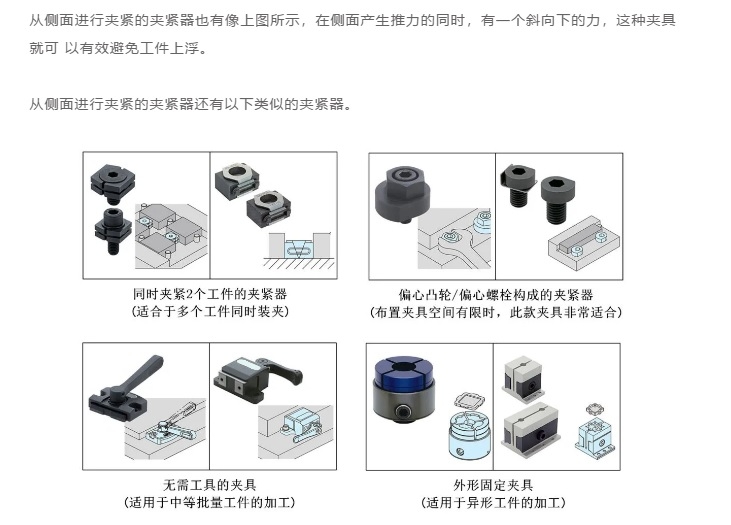 从侧面进行夹紧的夹紧器也有像上图所示，在侧面产生推力的同时，有一个斜向下的力，这种夹具就可 以有效避免工件上浮。

从侧面进行夹紧的夹紧器还有以下类似的夹紧器。

同时夹紧2个工件的夹紧器
（适合于多个工件同时装夹）

偏心凸轮/偏心螺栓构成的夹紧器
（布置夹具空间有限时，此款夹具非常适合）

无需工具的夹具
（适用于中等批量工件的加工）

外形固定夹具
（适用于异形工件的加工）