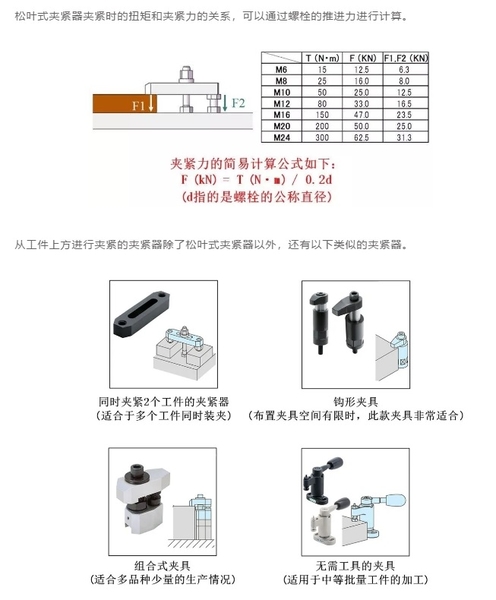 松叶式夹紧器夹紧时的扭矩和夹紧力的关系，可以通过螺栓的推进力进行计算。

F1

F2

|  | T (N·m) | F (KN) | F1,F2 (KN) |
|---|---|---|---|
| M6 | 15 | 12.5 | 6.3 |
| M8 | 25 | 16.0 | 8.0 |
| M10 | 50 | 25.0 | 12.5 |
| M12 | 80 | 33.0 | 16.5 |
| M16 | 150 | 47.0 | 23.5 |
| M20 | 200 | 50.0 | 25.0 |
| M24 | 300 | 62.5 | 31.3 |

夹紧力的简易计算公式如下：
F (kN) = T (N·m) / 0.2d
(d指的是螺栓的公称直径)

从工件上方进行夹紧的夹紧器除了松叶式夹紧器以外，还有以下类似的夹紧器。

同时夹紧2个工件的夹紧器
(适合于多个工件同时装夹)

钩形夹具
(布置夹具空间有限时，此款夹具非常适合)

组合式夹具
(适合多品种少量的生产情况)

无需工具的夹具
(适用于中等批量工件的加工)