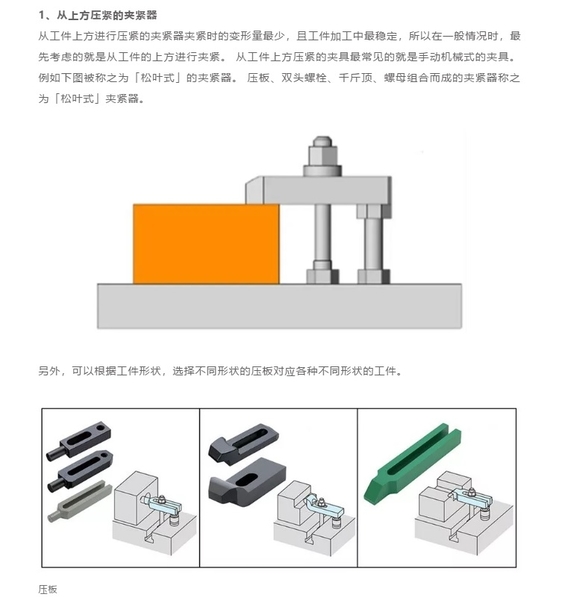 1、从上方压紧的夹紧器

从工件上方进行压紧的夹紧器夹紧时的变形量最少，且工件加工中最稳定，所以在一般情况时，最先考虑的就是从工件的上方进行夹紧。 从工件上方压紧的夹具最常见的就是手动机械式的夹具。例如下图被称之为「松叶式」的夹紧器。 压板、双头螺栓、千斤顶、螺母组合而成的夹紧器称之为「松叶式」夹紧器。

另外，可以根据工件形状，选择不同形状的压板对应各种不同形状的工件。

压板