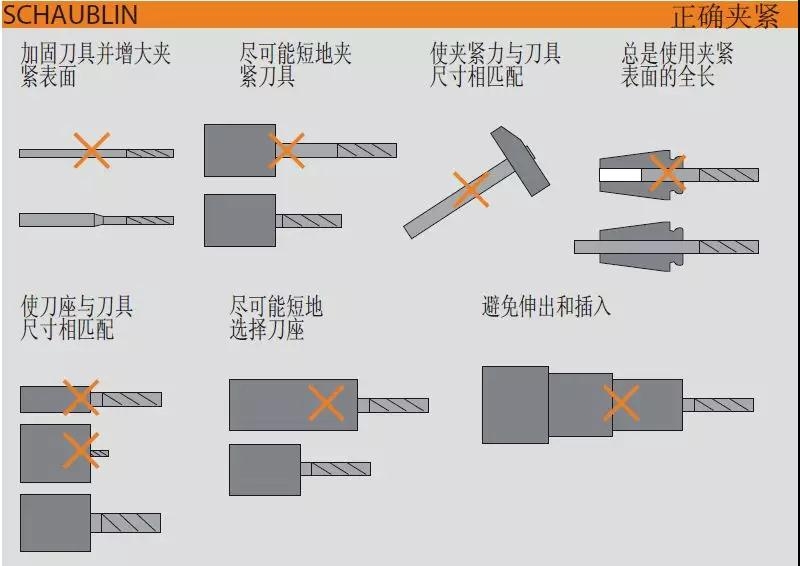 SCHAUBLIN

正确夹紧

加固刀具并增大夹紧表面

尽可能短地夹紧刀具

使夹紧力与刀具尺寸相匹配

总是使用夹紧表面的全长

使刀座与刀具尺寸相匹配

尽可能短地选择刀座

避免伸出和插入