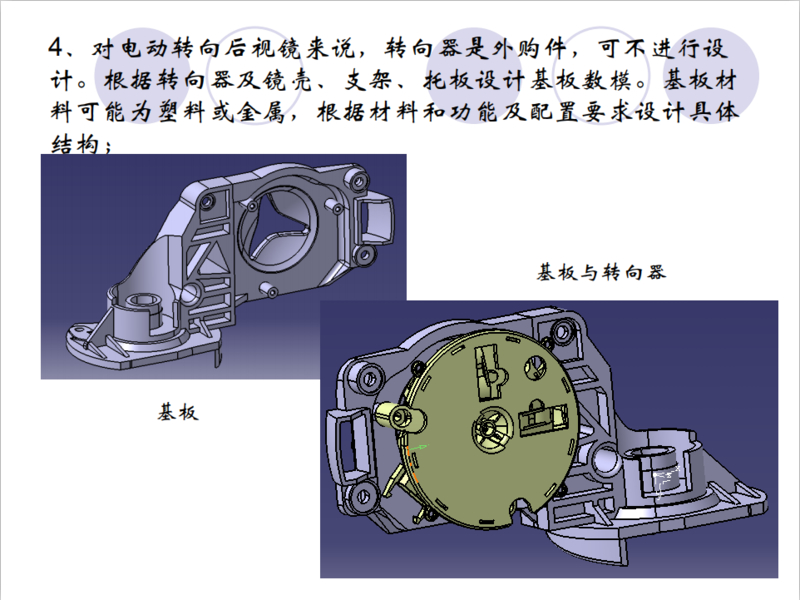 4、对电动转向后视镜来说，转向器是外购件，可不进行设计。根据转向器及镜壳、支架、托板设计基板数模。基板材料可能为塑料或金属，根据材料和功能及配置要求设计具体结构；

基板与转向器

基板