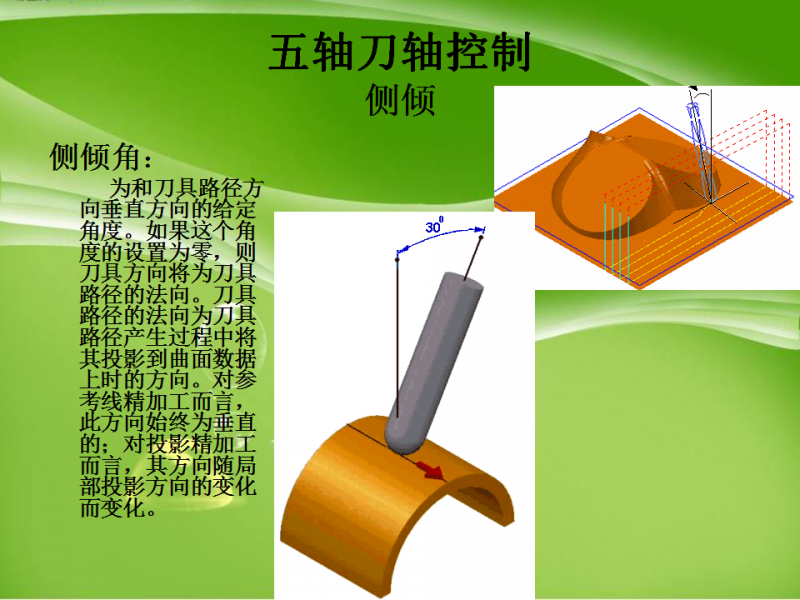 五轴刀轴控制
侧倾

侧倾角：

为和刀具路径方向垂直方向的给定角度。如果这个角度的设置为零，则刀具方向将为刀具路径的法向。刀具路径的法向为刀具路径产生过程中将其投影到曲面数据上时的方向。对参考线精加工而言，此方向始终为垂直的；对投影精加工而言，其方向随局部投影方向的变化而变化。

$30^0$