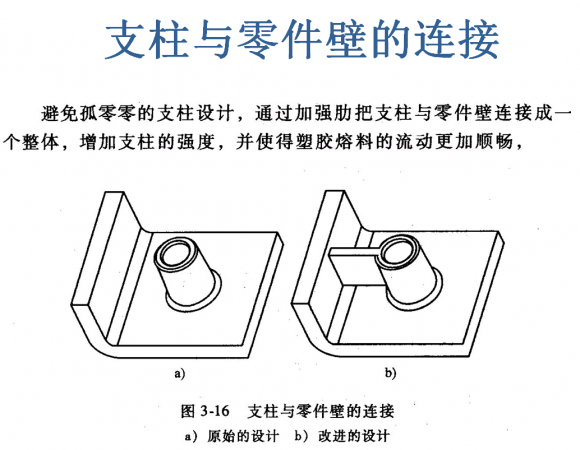 支柱与零件壁的连接

避免孤零零的支柱设计，通过加强肋把支柱与零件壁连接成一个整体，增加支柱的强度，并使得塑胶熔料的流动更加顺畅，

a)

b)

图 3-16 支柱与零件壁的连接

a) 原始的设计 b) 改进的设计