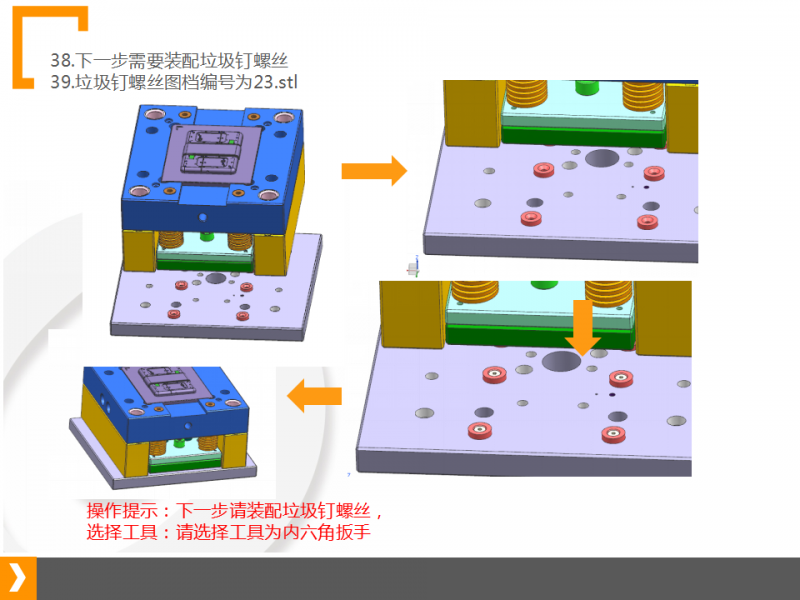 38.下一步需要装配垃圾钉螺丝
39.垃圾钉螺丝图档编号为23.stl

操作提示：下一步请装配垃圾钉螺丝，
选择工具：请选择工具为内六角扳手