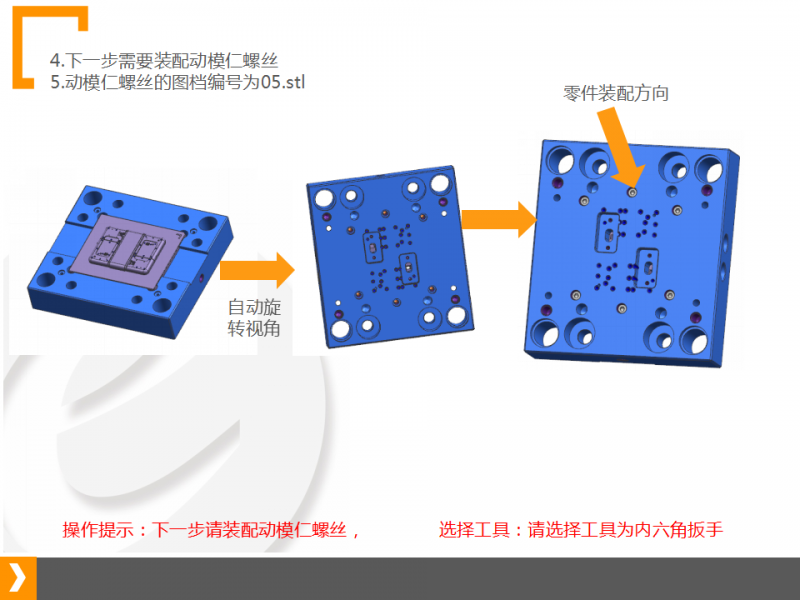 4.下一步需要装配动模仁螺丝
5.动模仁螺丝的图档编号为05.stl

零件装配方向

自动旋转视角

操作提示：下一步请装配动模仁螺丝，

选择工具：请选择工具为内六角扳手