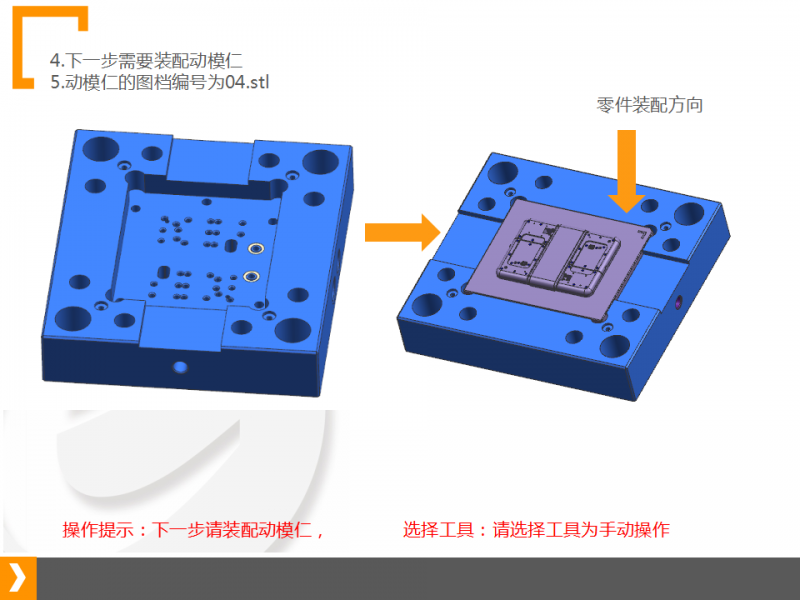 4.下一步需要装配动模仁
5.动模仁的图档编号为04.stl

零件装配方向

操作提示：下一步请装配动模仁，

选择工具：请选择工具为手动操作