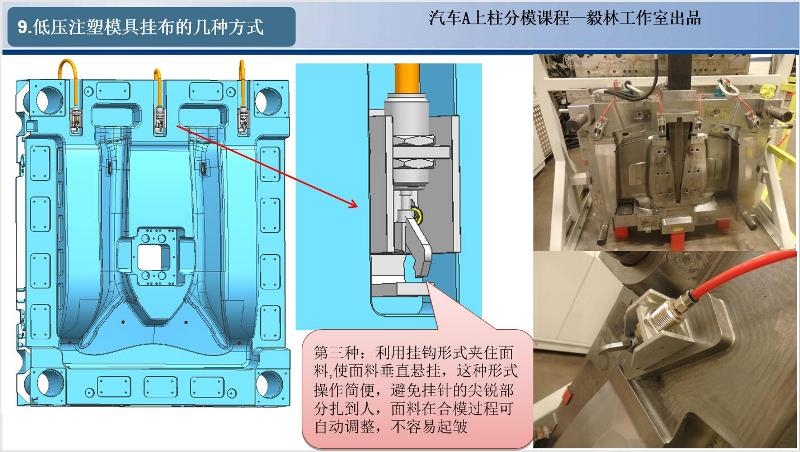 9.低压注塑模具挂布的几种方式

汽车A上柱分模课程—毅林工作室出品

第三种：利用挂钩形式夹住面料,使面料垂直悬挂，这种形式操作简便，避免挂针的尖锐部分扎到人，面料在合模过程可自动调整，不容易起皱