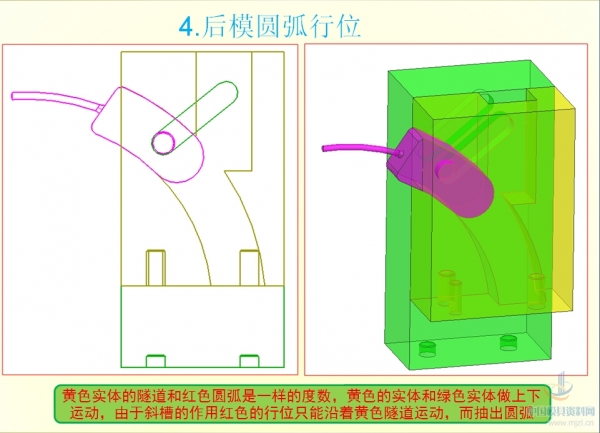 4.后模圆弧行位

黄色实体的隧道和红色圆弧是一样的度数，黄色的实体和绿色实体做上下运动，由于斜槽的作用红色的行位只能沿着黄色隧道运动，而抽出圆弧

中国模具资料网
www.mjzl.cn