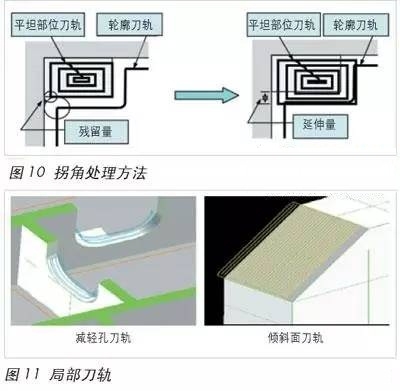 平坦部位刀轨
轮廓刀轨
残留量
平坦部位刀轨
轮廓刀轨
延伸量

图 10 拐角处理方法

减轻孔刀轨
倾斜面刀轨

图 11 局部刀轨