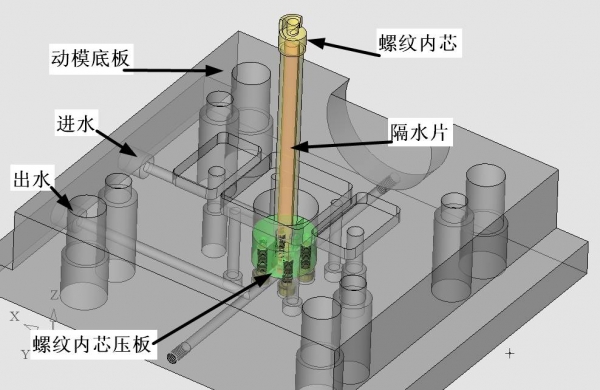 螺纹内芯

动模底板

进水

隔水片

出水

Z

X

Y

螺纹内芯压板