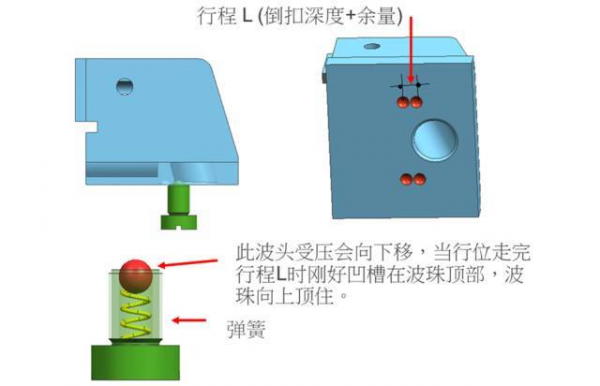 行程 L (倒扣深度+余量)

此波头受压会向下移，当行位走完行程L时刚好凹槽在波珠顶部，波珠向上顶住。

弹簧