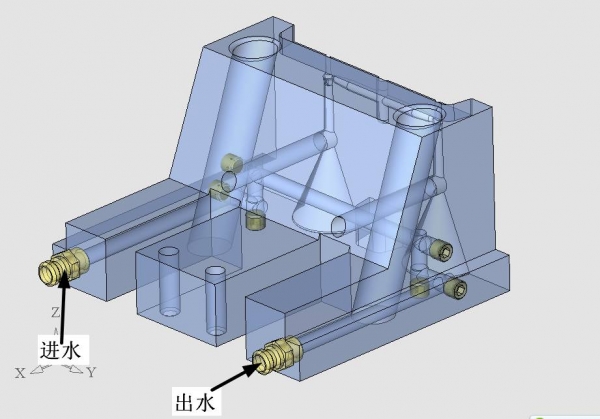 Z
进水
X
Y
出水