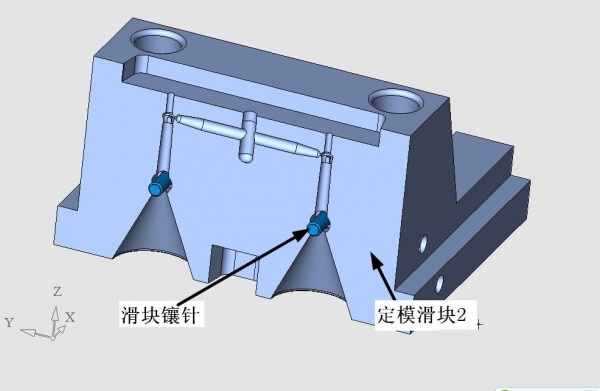 Z
Y
X
滑块镶针
定模滑块2