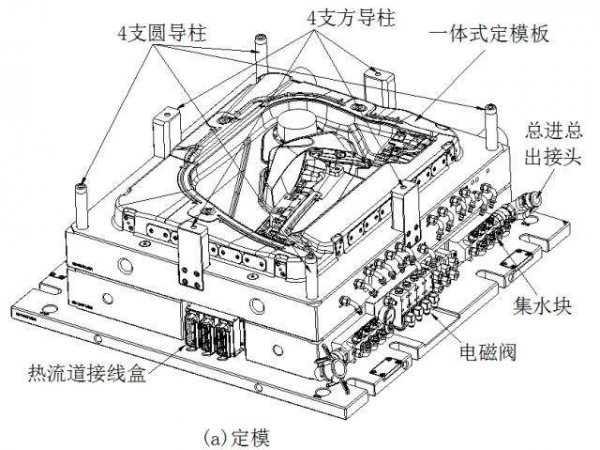 4支圆导柱
4支方导柱
一体式定模板
总进总出接头
集水块
电磁阀
热流道接线盒
(a)定模