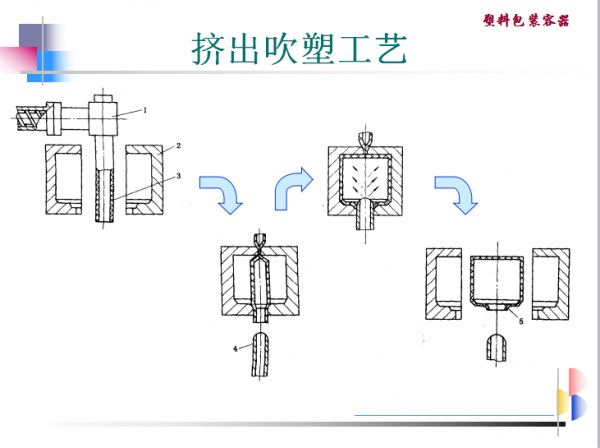 塑料包装容器

挤出吹塑工艺

1
2
3
4
5